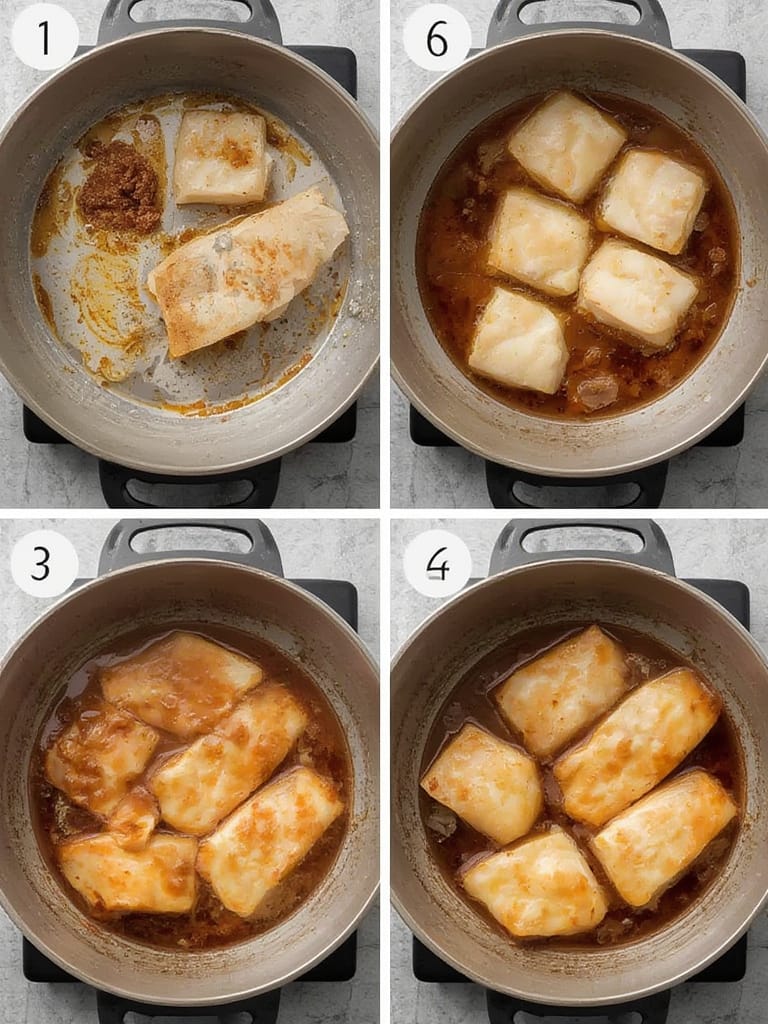 1

6

3

4