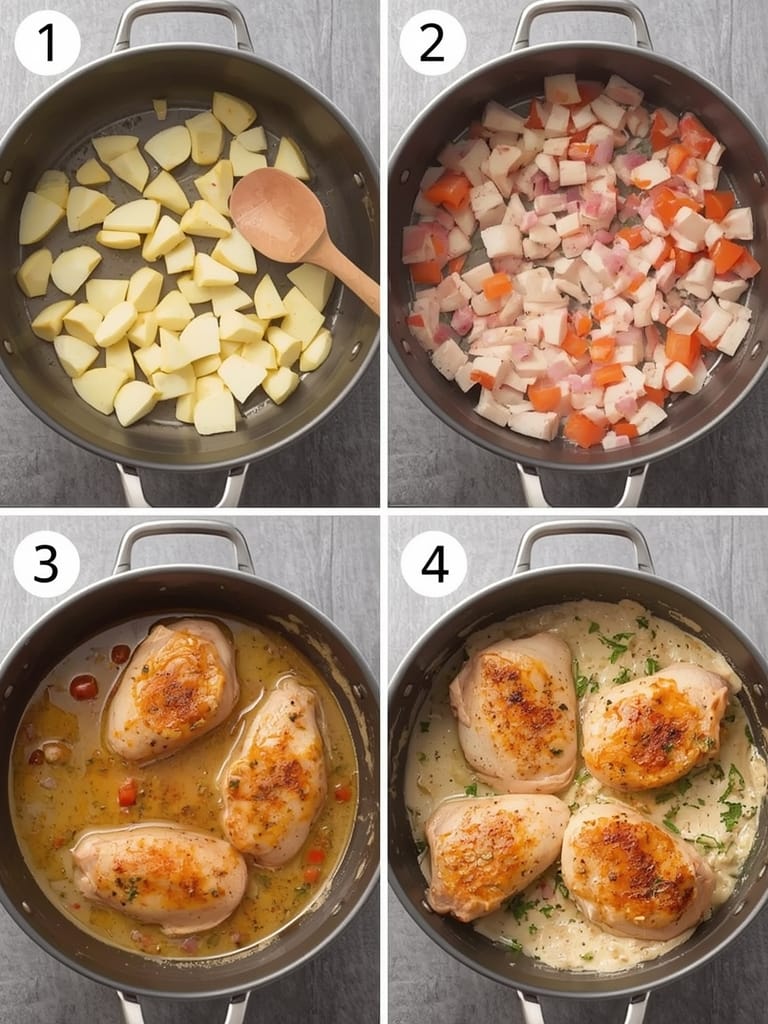 1

2

3

4