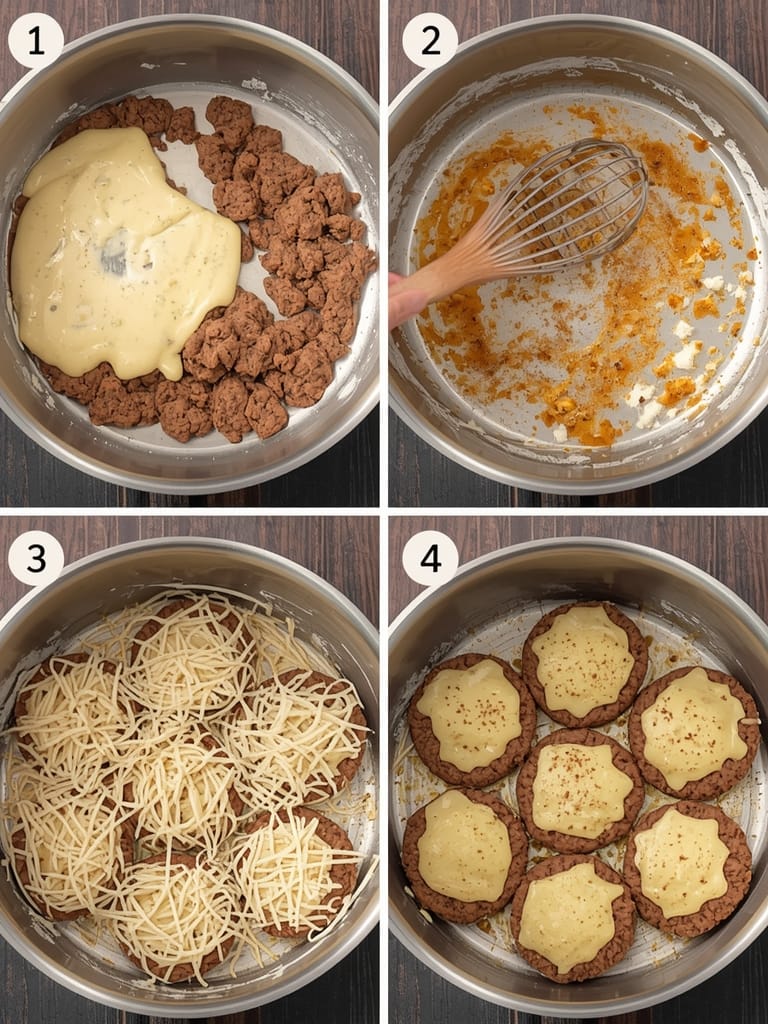 1
2
3
4